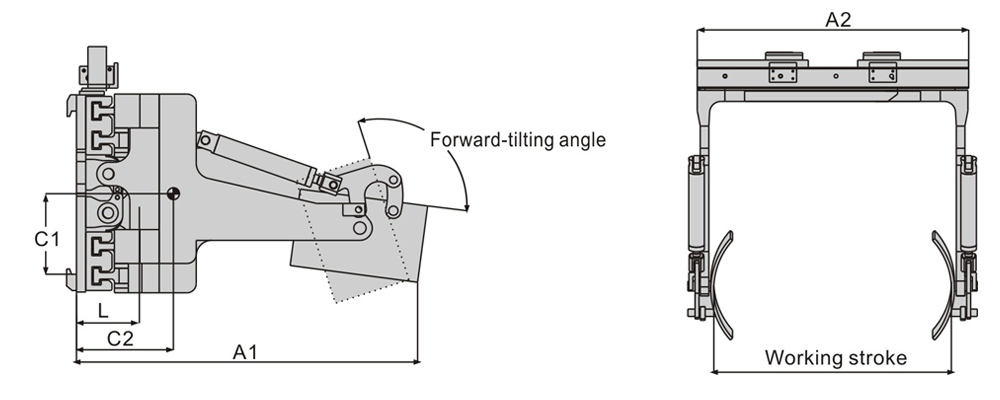 Forward-tilting angle
C1
L
C2
A1
A2
Working stroke